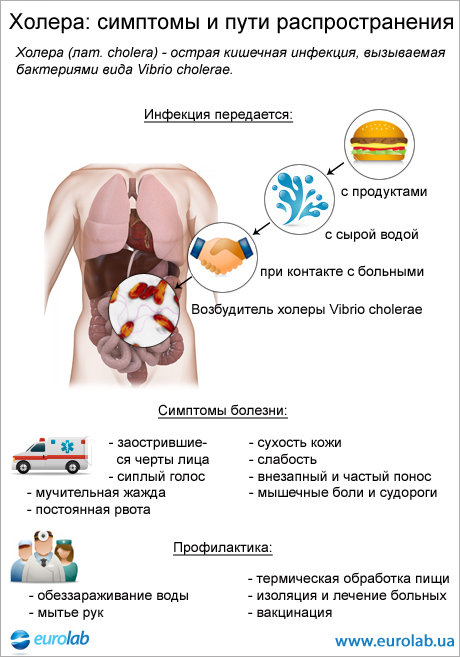 Холера: симптомы и пути распространения

Холера (лат. cholera) - острая кишечная инфекция, вызываемая бактериями вида Vibrio cholerae.

Инфекция передается:

с продуктами

с сырой водой

при контакте с больными

Возбудитель холеры Vibrio cholerae

Симптомы болезни:

- заострившиеся черты лица
- сиплый голос
- мучительная жажда
- постоянная рвота

- сухость кожи
- слабость
- внезапный и частый понос
- мышечные боли и судороги

Профилактика:

- обеззараживание воды
- мытье рук

- термическая обработка пищи
- изоляция и лечение больных
- вакцинация

eurolab

www.eurolab.ua